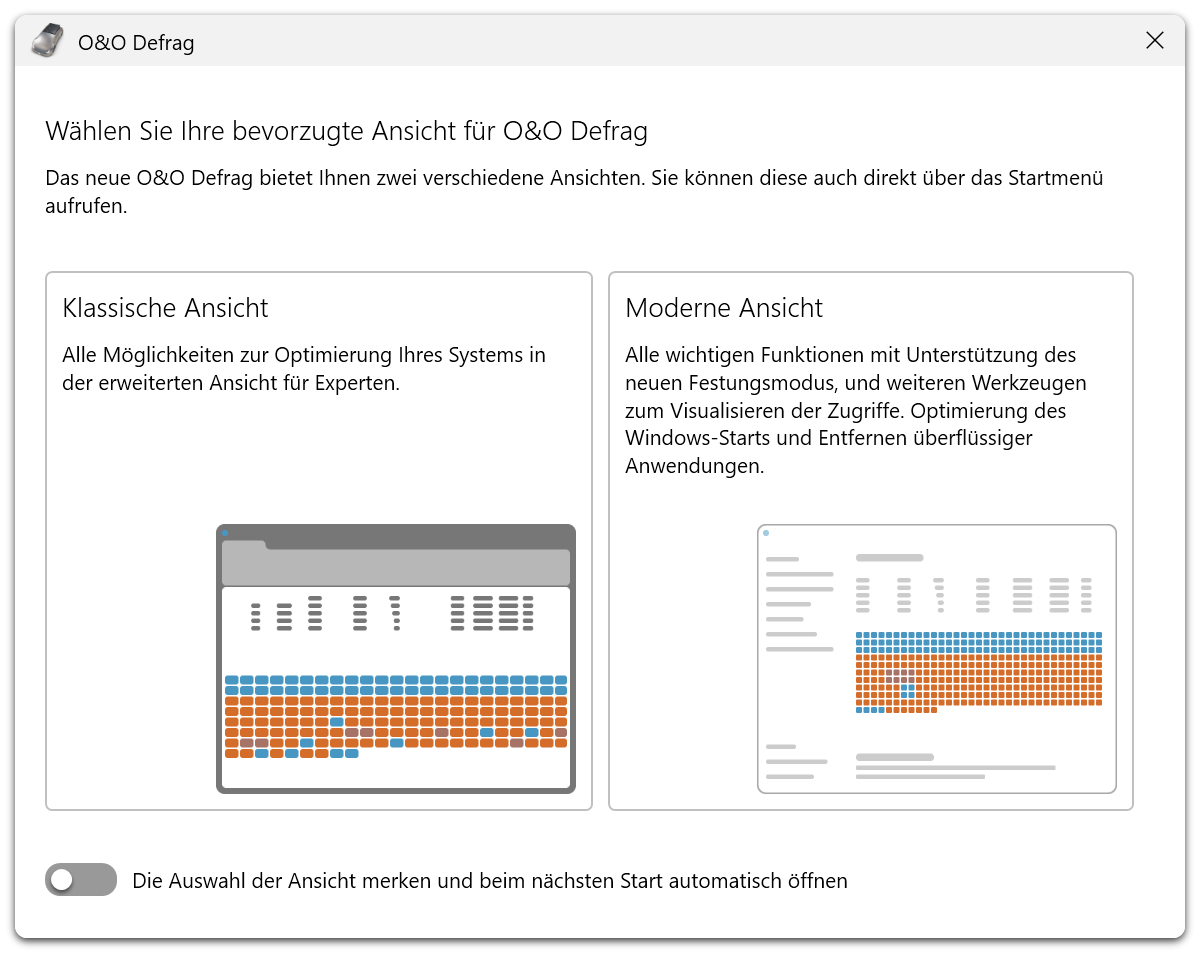 O&O Defrag

Wählen Sie Ihre bevorzugte Ansicht für O&O Defrag

Das neue O&O Defrag bietet Ihnen zwei verschiedene Ansichten. Sie können diese auch direkt über das Startmenü aufrufen.

Klassische Ansicht

Alle Möglichkeiten zur Optimierung Ihres Systems in der erweiterten Ansicht für Experten.

Moderne Ansicht

Alle wichtigen Funktionen mit Unterstützung des neuen Festungsmodus, und weiteren Werkzeugen zum Visualisieren der Zugriffe. Optimierung des Windows-Starts und Entfernen überflüssiger Anwendungen.

Die Auswahl der Ansicht merken und beim nächsten Start automatisch öffnen