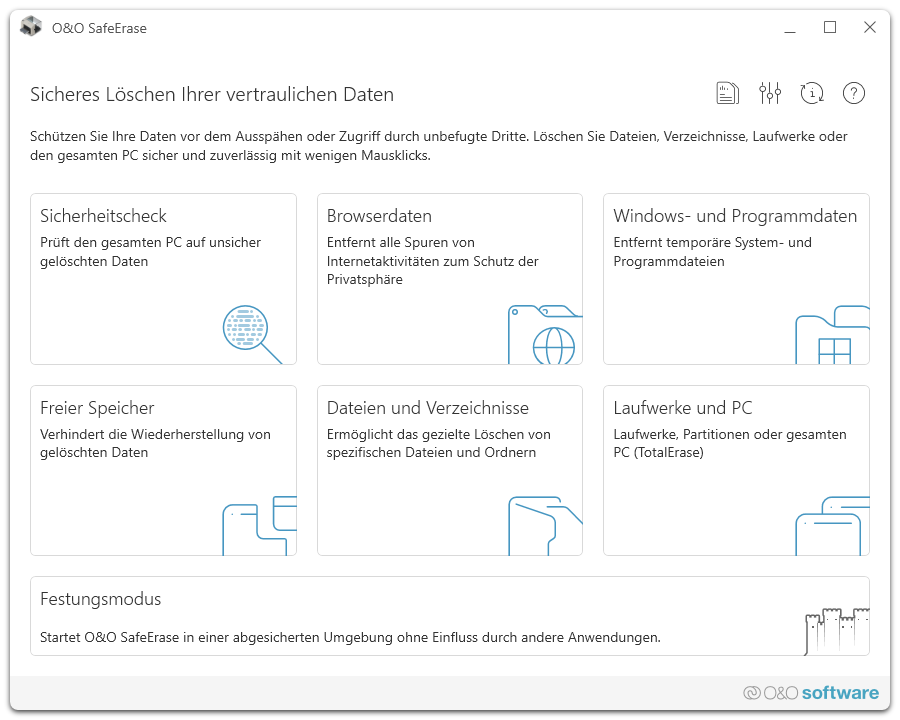 O&O SafeErase

Sicheres Löschen Ihrer vertraulichen Daten

Schützen Sie Ihre Daten vor dem Ausspähen oder Zugriff durch unbefugte Dritte. Löschen Sie Dateien, Verzeichnisse, Laufwerke oder den gesamten PC sicher und zuverlässig mit wenigen Mausklicks.

Sicherheitscheck
Prüft den gesamten PC auf unsicher gelöschten Daten

Browserdaten
Entfernt alle Spuren von Internetaktivitäten zum Schutz der Privatsphäre

Windows- und Programmdaten
Entfernt temporäre System- und Programmdateien

Freier Speicher
Verhindert die Wiederherstellung von gelöschten Daten

Dateien und Verzeichnisse
Ermöglicht das gezielte Löschen von spezifischen Dateien und Ordnern

Laufwerke und PC
Laufwerke, Partitionen oder gesamten PC (TotalErase)

Festungsmodus
Startet O&O SafeErase in einer abgesicherten Umgebung ohne Einfluss durch andere Anwendungen.

O&O software