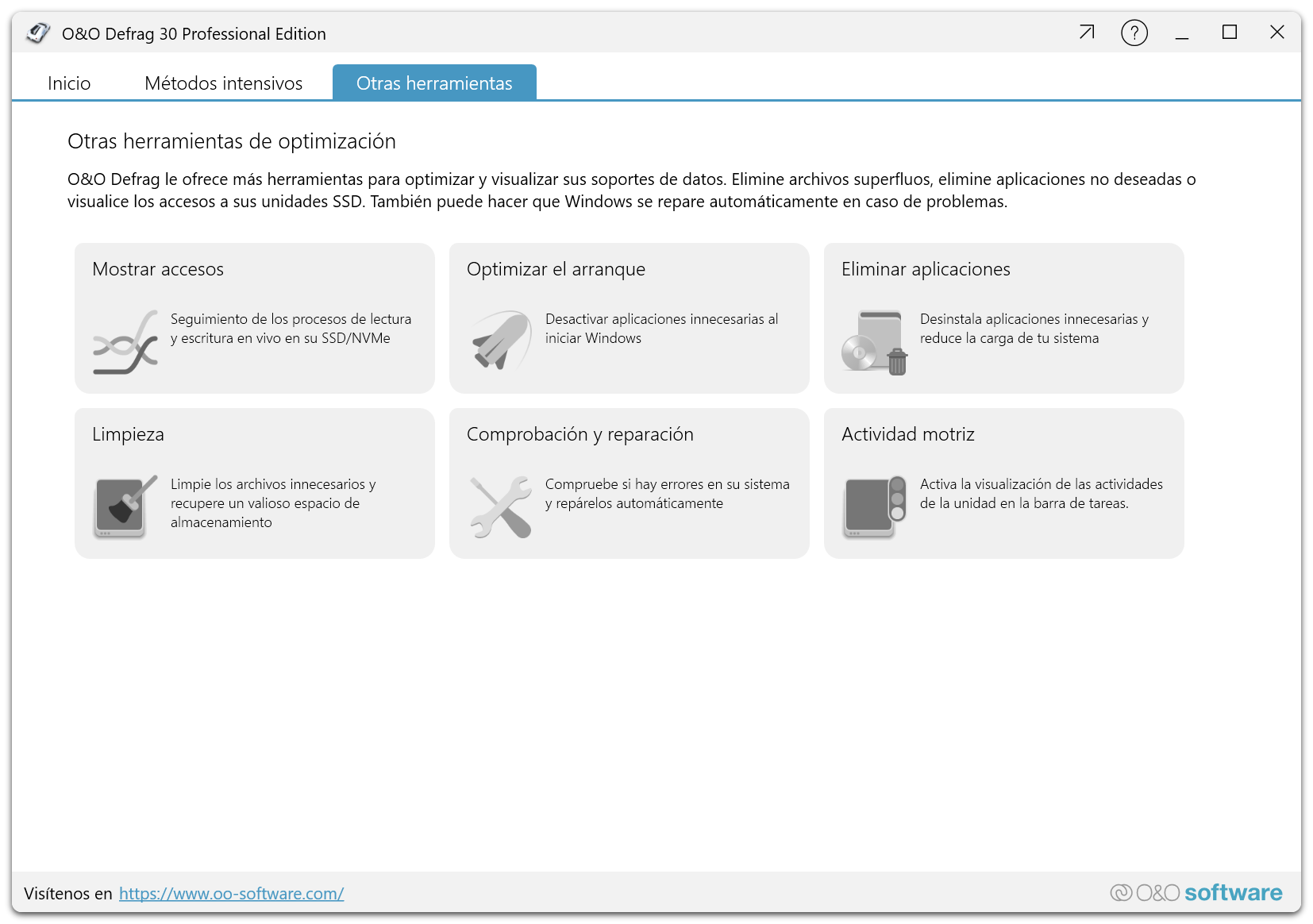 O&O Defrag 30 Professional Edition

?

Inicio
Métodos intensivos
Otras herramientas

Otras herramientas de optimización

O&O Defrag le ofrece más herramientas para optimizar y visualizar sus soportes de datos. Elimine archivos superfluos, elimine aplicaciones no deseadas o visualice los accesos a sus unidades SSD. También puede hacer que Windows se repare automáticamente en caso de problemas.

Mostrar accesos
Seguimiento de los procesos de lectura y escritura en vivo en su SSD/NVMe

Optimizar el arranque
Desactivar aplicaciones innecesarias al iniciar Windows

Eliminar aplicaciones
Desinstala aplicaciones innecesarias y reduce la carga de tu sistema

Limpieza
Limpie los archivos innecesarios y recupere un valioso espacio de almacenamiento

Comprobación y reparación
Compruebe si hay errores en su sistema y repárelos automáticamente

Actividad motriz
Activa la visualización de las actividades de la unidad en la barra de tareas.

Visítenos en https://www.oo-software.com/

O&O software