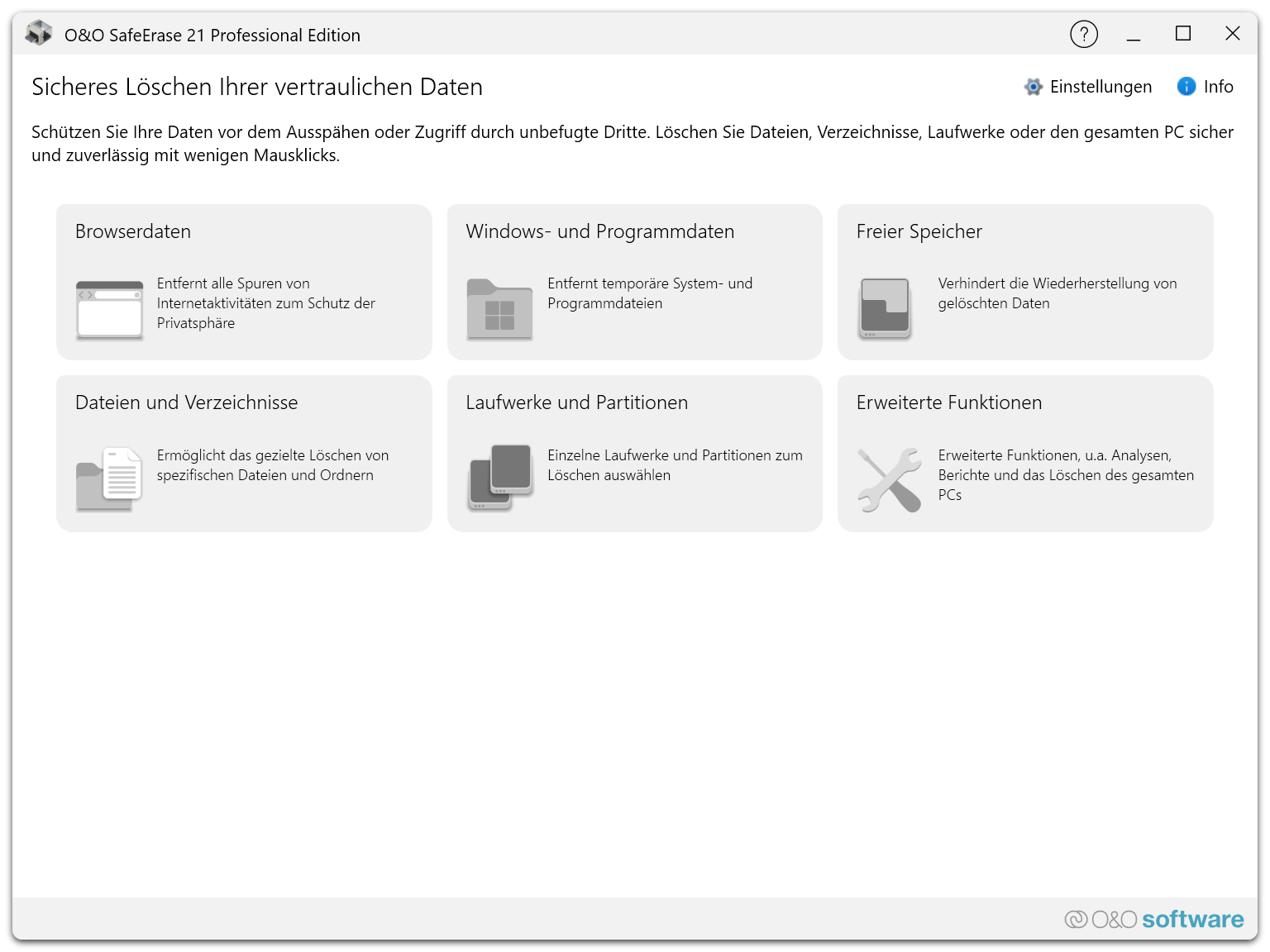 O&O SafeErase 21 Professional Edition

?

Sicheres Löschen Ihrer vertraulichen Daten

Einstellungen

Info

Schützen Sie Ihre Daten vor dem Ausspähen oder Zugriff durch unbefugte Dritte. Löschen Sie Dateien, Verzeichnisse, Laufwerke oder den gesamten PC sicher und zuverlässig mit wenigen Mausklicks.

Browserdaten

Entfernt alle Spuren von Internetaktivitäten zum Schutz der Privatsphäre

Windows- und Programmdaten

Entfernt temporäre System- und Programmdateien

Freier Speicher

Verhindert die Wiederherstellung von gelöschten Daten

Dateien und Verzeichnisse

Ermöglicht das gezielte Löschen von spezifischen Dateien und Ordnern

Laufwerke und Partitionen

Einzelne Laufwerke und Partitionen zum Löschen auswählen

Erweiterte Funktionen

Erweiterte Funktionen, u.a. Analysen, Berichte und das Löschen des gesamten PCs

O&O software